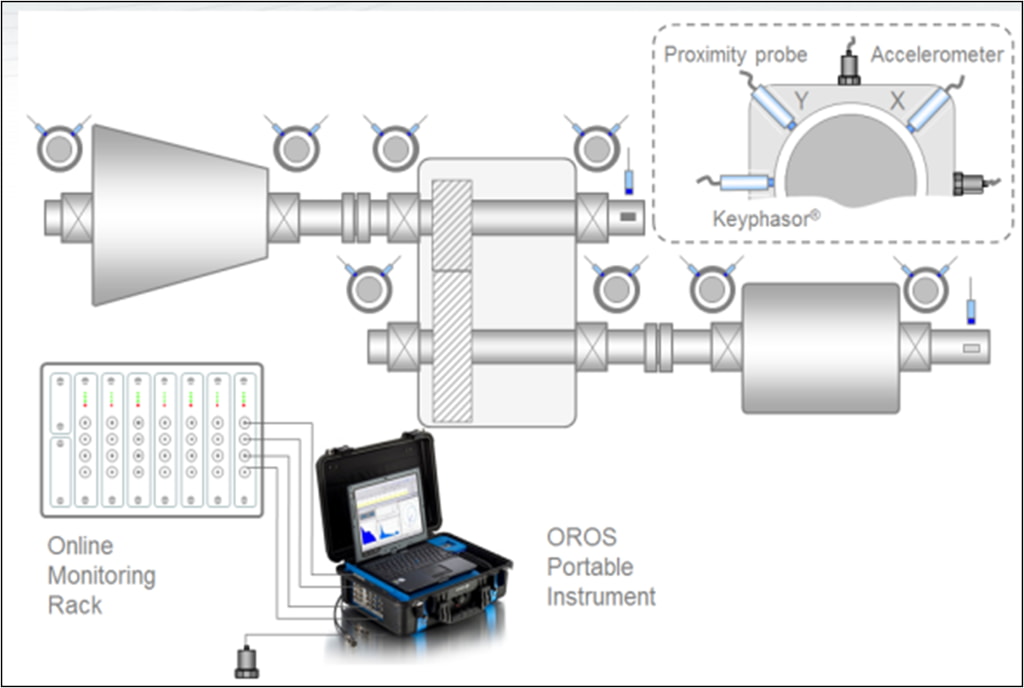 Proximity probe
Accelerometer
Y
X
Keyphasor®

Online
Monitoring
Rack

OROS
Portable
Instrument